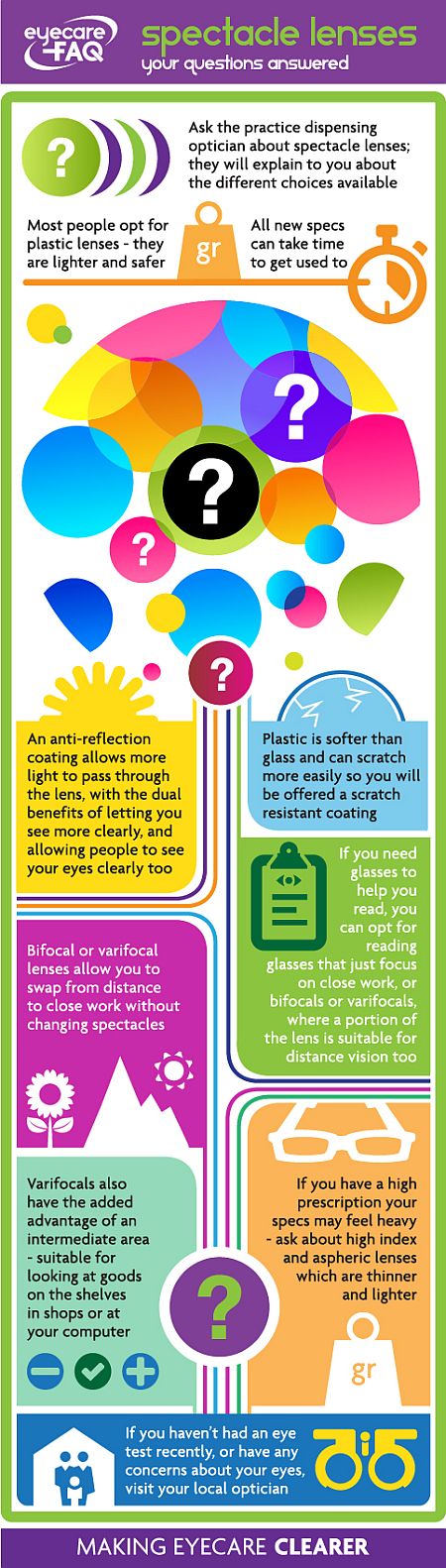 eyecare FAQ

spectacle lenses
your questions answered

?

Ask the practice dispensing optician about spectacle lenses; they will explain to you about the different choices available

Most people opt for plastic lenses - they are lighter and safer

gr

All new specs can take time to get used to

?

?

?

?

An anti-reflection coating allows more light to pass through the lens, with the dual benefits of letting you see more clearly, and allowing people to see your eyes clearly too

Plastic is softer than glass and can scratch more easily so you will be offered a scratch resistant coating

If you need glasses to help you read, you can opt for reading glasses that just focus on close work, or bifocals or varifocals, where a portion of the lens is suitable for distance vision too

Bifocal or varifocal lenses allow you to swap from distance to close work without changing spectacles

Varifocals also have the added advantage of an intermediate area - suitable for looking at goods on the shelves in shops or at your computer

?

If you have a high prescription your specs may feel heavy - ask about high index and aspheric lenses which are thinner and lighter

gr

If you haven't had an eye test recently, or have any concerns about your eyes, visit your local optician

MAKING EYECARE CLEARER